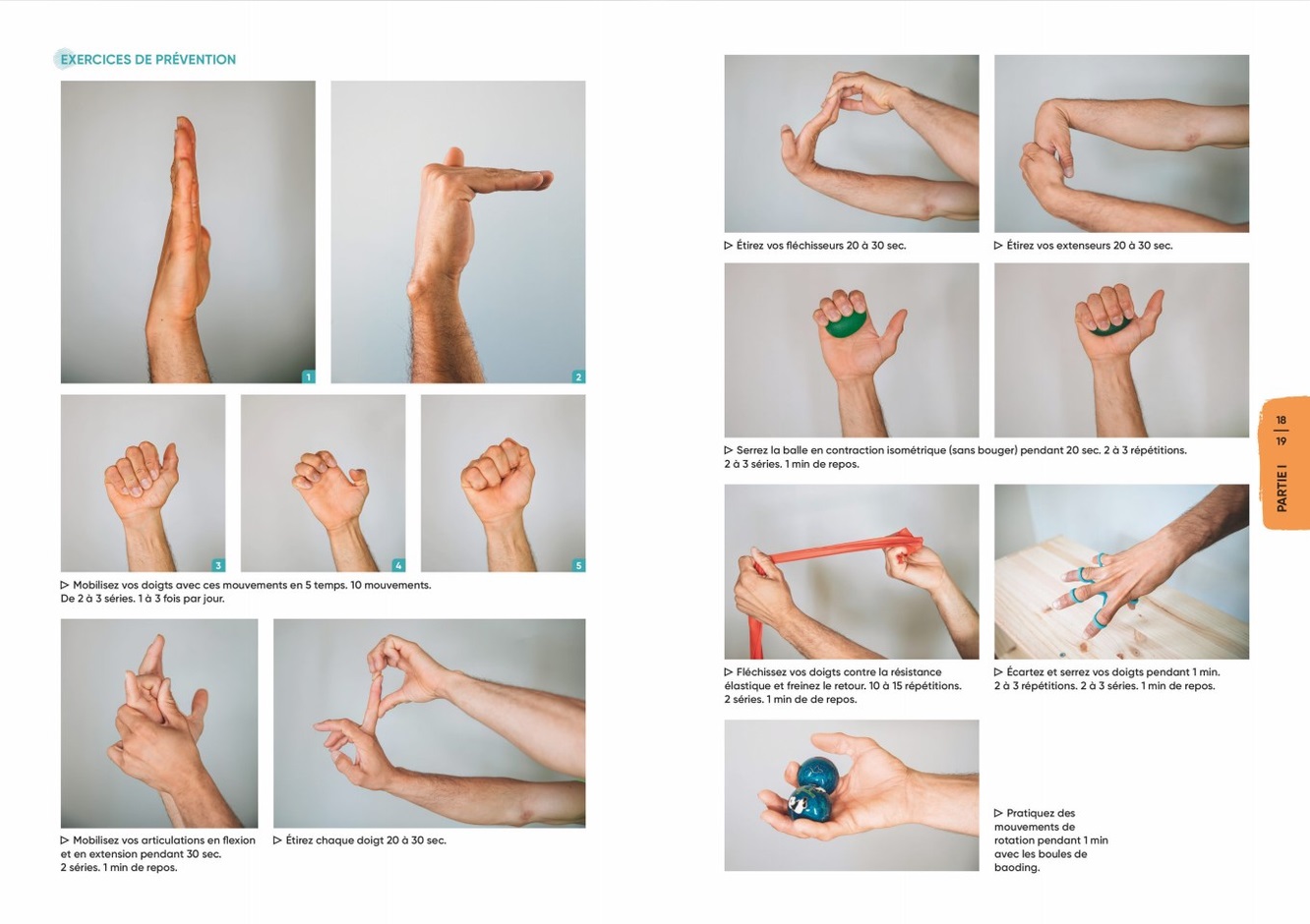 EXERCICES DE PRÉVENTION

1

2

3

4

5

▷ Mobilisez vos doigts avec ces mouvements en 5 temps. 10 mouvements. De 2 à 3 séries. 1 à 3 fois par jour.

▷ Mobilisez vos articulations en flexion et en extension pendant 30 sec. 2 séries. 1 min de repos.

▷ Étirez chaque doigt 20 à 30 sec.

▷ Étirez vos fléchisseurs 20 à 30 sec.

▷ Étirez vos extenseurs 20 à 30 sec.

▷ Serrez la balle en contraction isométrique (sans bouger) pendant 20 sec. 2 à 3 répétitions. 2 à 3 séries. 1 min de repos.

▷ Fléchissez vos doigts contre la résistance élastique et freinez le retour. 10 à 15 répétitions. 2 séries. 1 min de de repos.

▷ Écartez et serrez vos doigts pendant 1 min. 2 à 3 répétitions. 2 à 3 séries. 1 min de repos.

▷ Pratiquez des mouvements de rotation pendant 1 min avec les boules de baoding.

18
19
PARTIE I